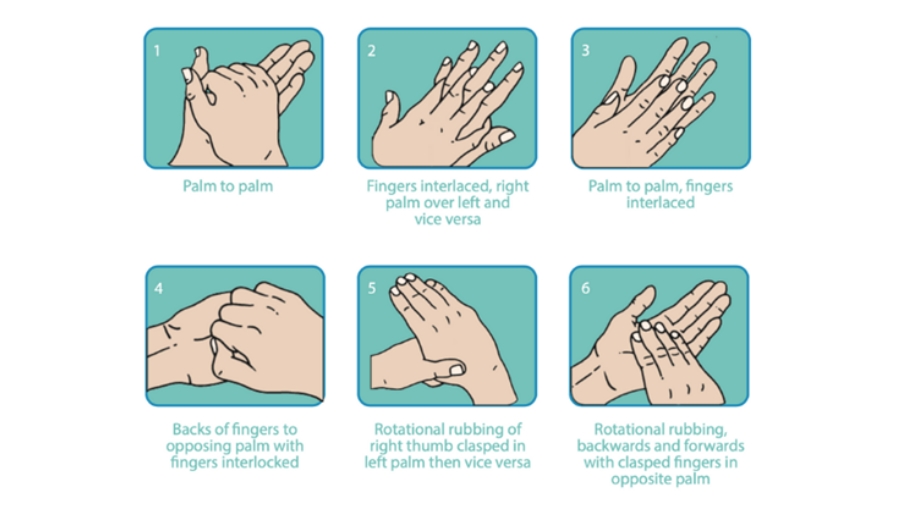 1

Palm to palm

2

Fingers interlaced, right palm over left and vice versa

3

Palm to palm, fingers interlaced

4

Backs of fingers to opposing palm with fingers interlocked

5

Rotational rubbing of right thumb clasped in left palm then vice versa

6

Rotational rubbing, backwards and forwards with clasped fingers in opposite palm